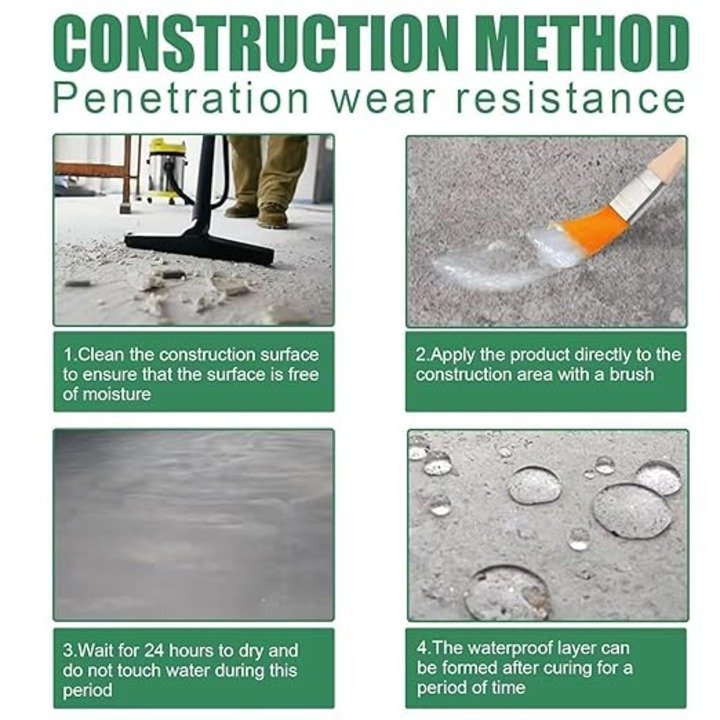 CONSTRUCTION METHOD
Penetration wear resistance

1.Clean the construction surface to ensure that the surface is free of moisture

2.Apply the product directly to the construction area with a brush

3.Wait for 24 hours to dry and do not touch water during this period

4.The waterproof layer can be formed after curing for a period of time