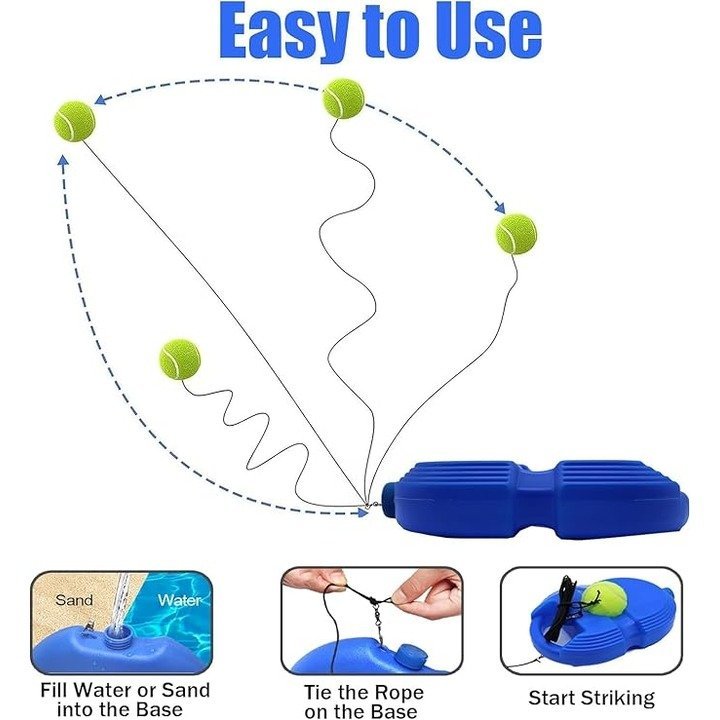 Easy to Use

Sand
Water

Fill Water or Sand into the Base

Tie the Rope on the Base

Start Striking