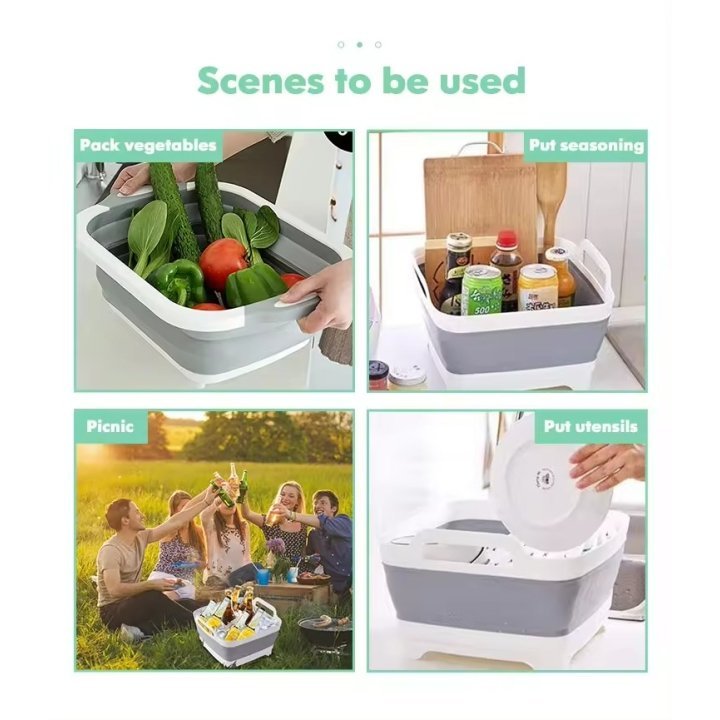 Scenes to be used

Pack vegetables

Put seasoning

500

Picnic

Put utensils