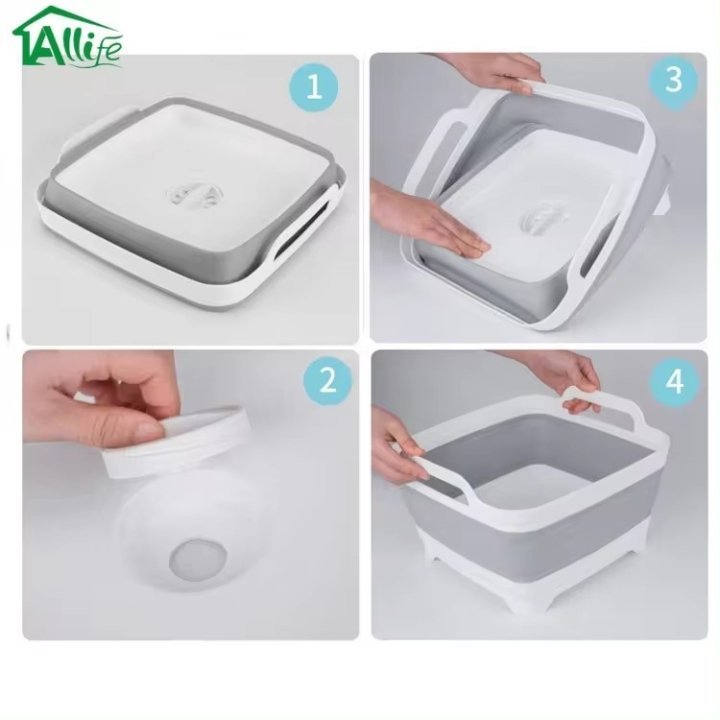 Allife

1

3

2

4