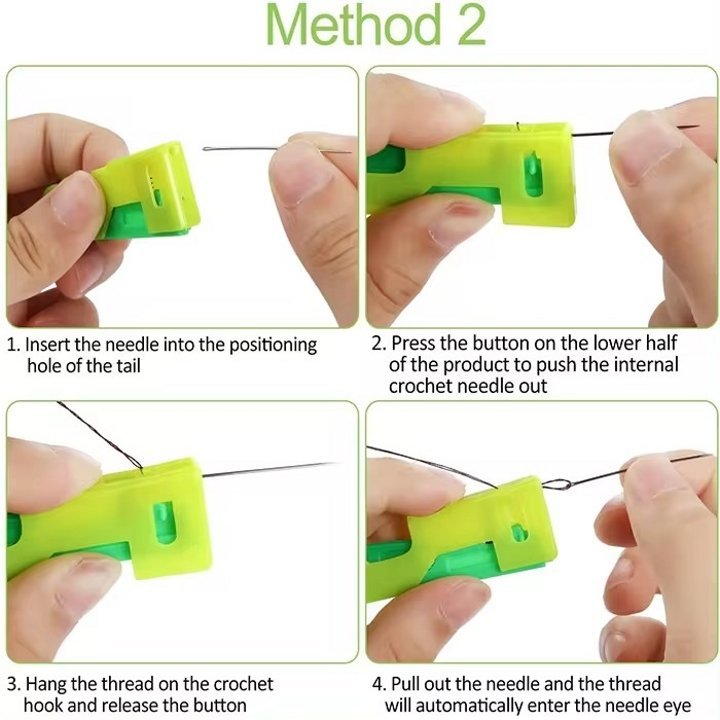 Method 2

1. Insert the needle into the positioning hole of the tail

2. Press the button on the lower half of the product to push the internal crochet needle out

3. Hang the thread on the crochet hook and release the button

4. Pull out the needle and the thread will automatically enter the needle eye