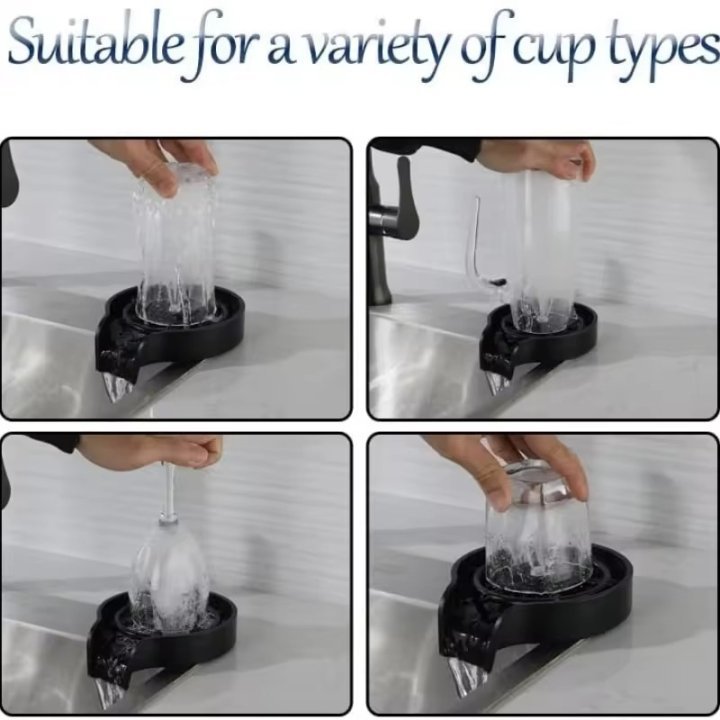 Suitable for a variety of cup types