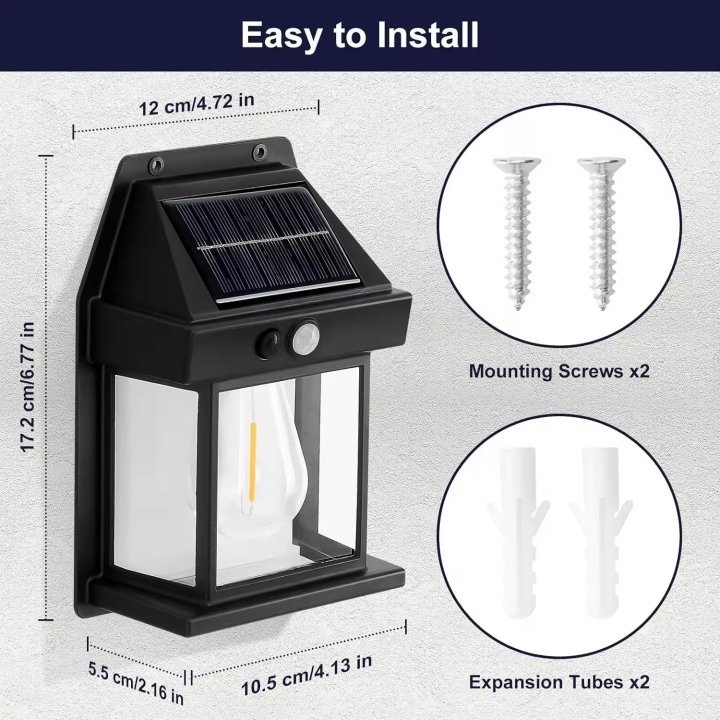 Easy to Install

12 cm/4.72 in

17.2 cm/6.77 in

5.5 cm/2.16 in

10.5 cm/4.13 in

Mounting Screws x2

Expansion Tubes x2