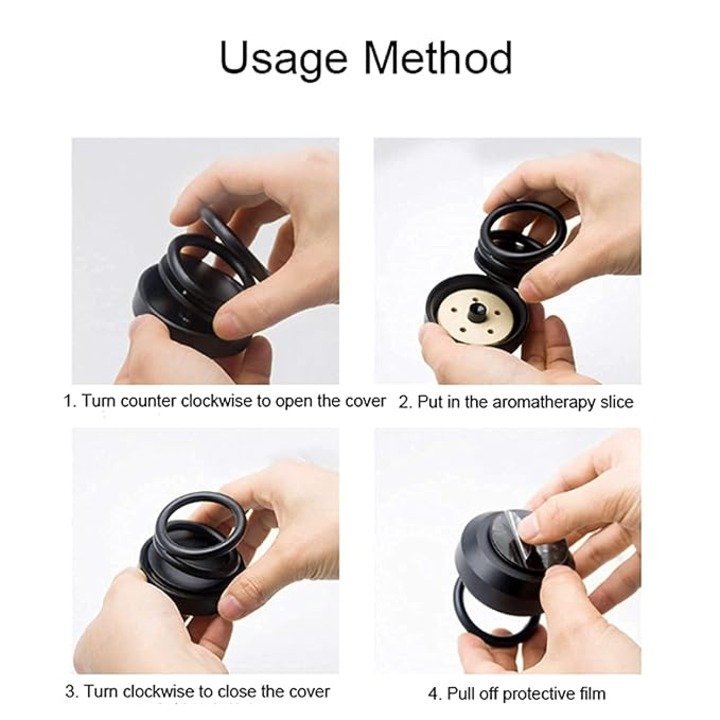 Usage Method

1. Turn counter clockwise to open the cover

2. Put in the aromatherapy slice

3. Turn clockwise to close the cover

4. Pull off protective film