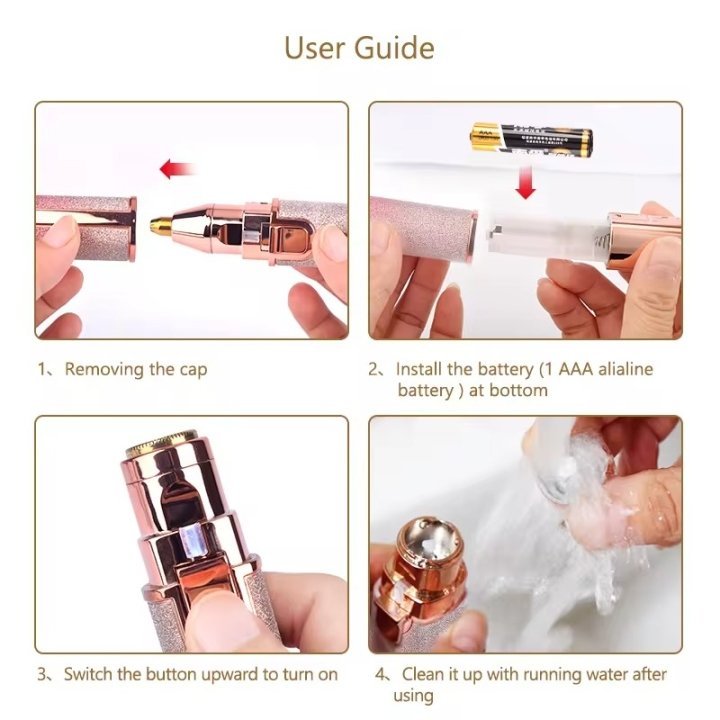 User Guide

AAA

1、Removing the cap

2、Install the battery (1 AAA alialine battery ) at bottom

3、Switch the button upward to turn on

4、Clean it up with running water after using